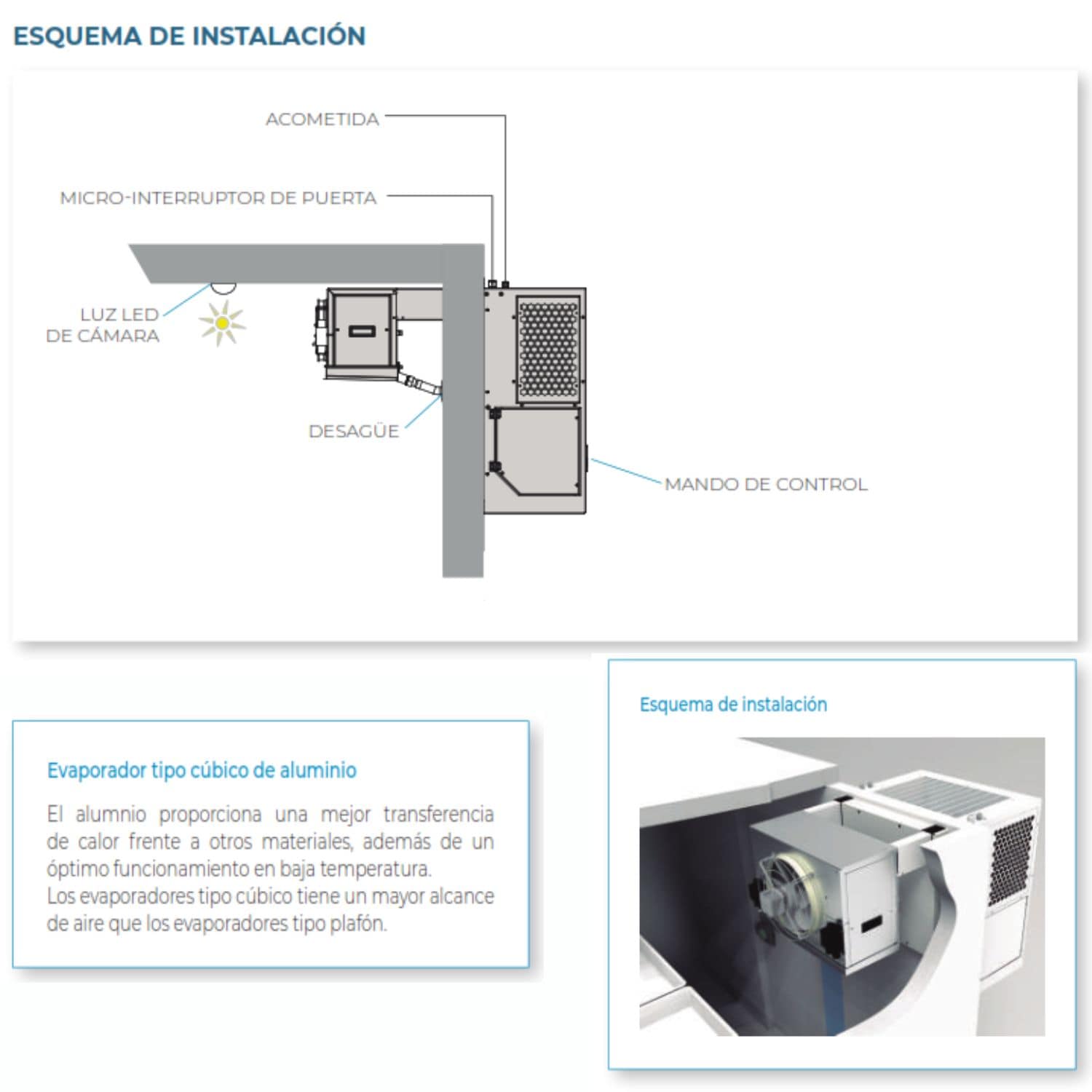 ESQUEMA DE INSTALACIÓN

ACOMETIDA

MICRO-INTERRUPTOR DE PUERTA

LUZ LED
DE CÁMARA

DESAGÜE

MANDO DE CONTROL

Evaporador tipo cúbico de aluminio

El alumnio proporciona una mejor transferencia de calor frente a otros materiales, además de un óptimo funcionamiento en baja temperatura.
Los evaporadores tipo cúbico tiene un mayor alcance de aire que los evaporadores tipo plafón.

Esquema de instalación