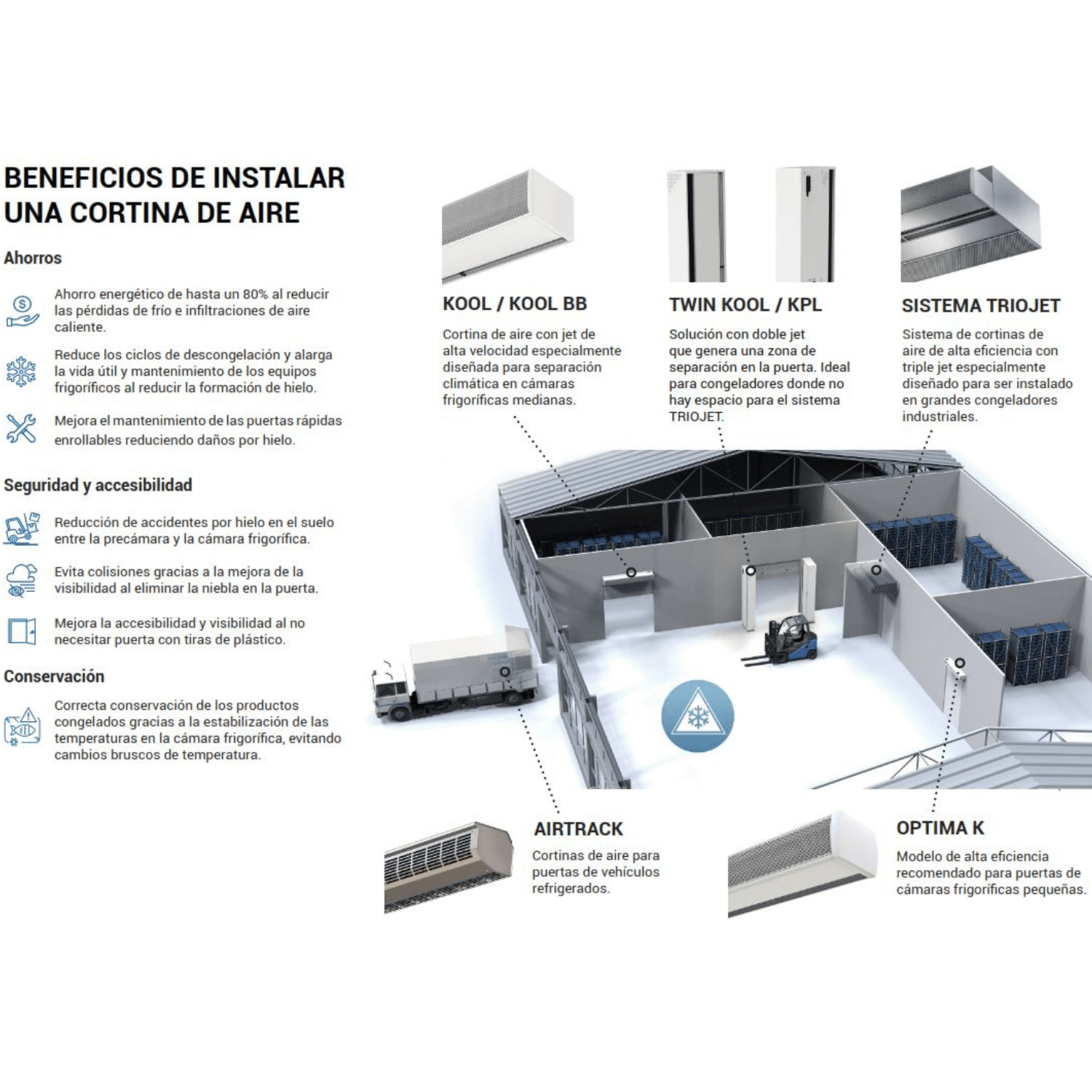 BENEFICIOS DE INSTALAR UNA CORTINA DE AIRE

Ahorros

Ahorro energético de hasta un 80% al reducir las pérdidas de frío e infiltraciones de aire caliente.

Reduce los ciclos de descongelación y alarga la vida útil y mantenimiento de los equipos frigoríficos al reducir la formación de hielo.

Mejora el mantenimiento de las puertas rápidas enrollables reduciendo daños por hielo.

Seguridad y accesibilidad

Reducción de accidentes por hielo en el suelo entre la precámara y la cámara frigorífica.

Evita colisiones gracias a la mejora de la visibilidad al eliminar la niebla en la puerta.

Mejora la accesibilidad y visibilidad al no necesitar puerta con tiras de plástico.

Conservación

Correcta conservación de los productos congelados gracias a la estabilización de las temperaturas en la cámara frigorífica, evitando cambios bruscos de temperatura.

KOOL / KOOL BB

Cortina de aire con jet de alta velocidad especialmente diseñada para separación climática en cámaras frigoríficas medianas.

TWIN KOOL / KPL

Solución con doble jet que genera una zona de separación en la puerta. Ideal para congeladores donde no hay espacio para el sistema TRIOJET.

SISTEMA TRIOJET

Sistema de cortinas de aire de alta eficiencia con triple jet especialmente diseñado para ser instalado en grandes congeladores industriales.

AIRTRACK

Cortinas de aire para puertas de vehículos refrigerados.

OPTIMA K

Modelo de alta eficiencia recomendado para puertas de cámaras frigoríficas pequeñas.